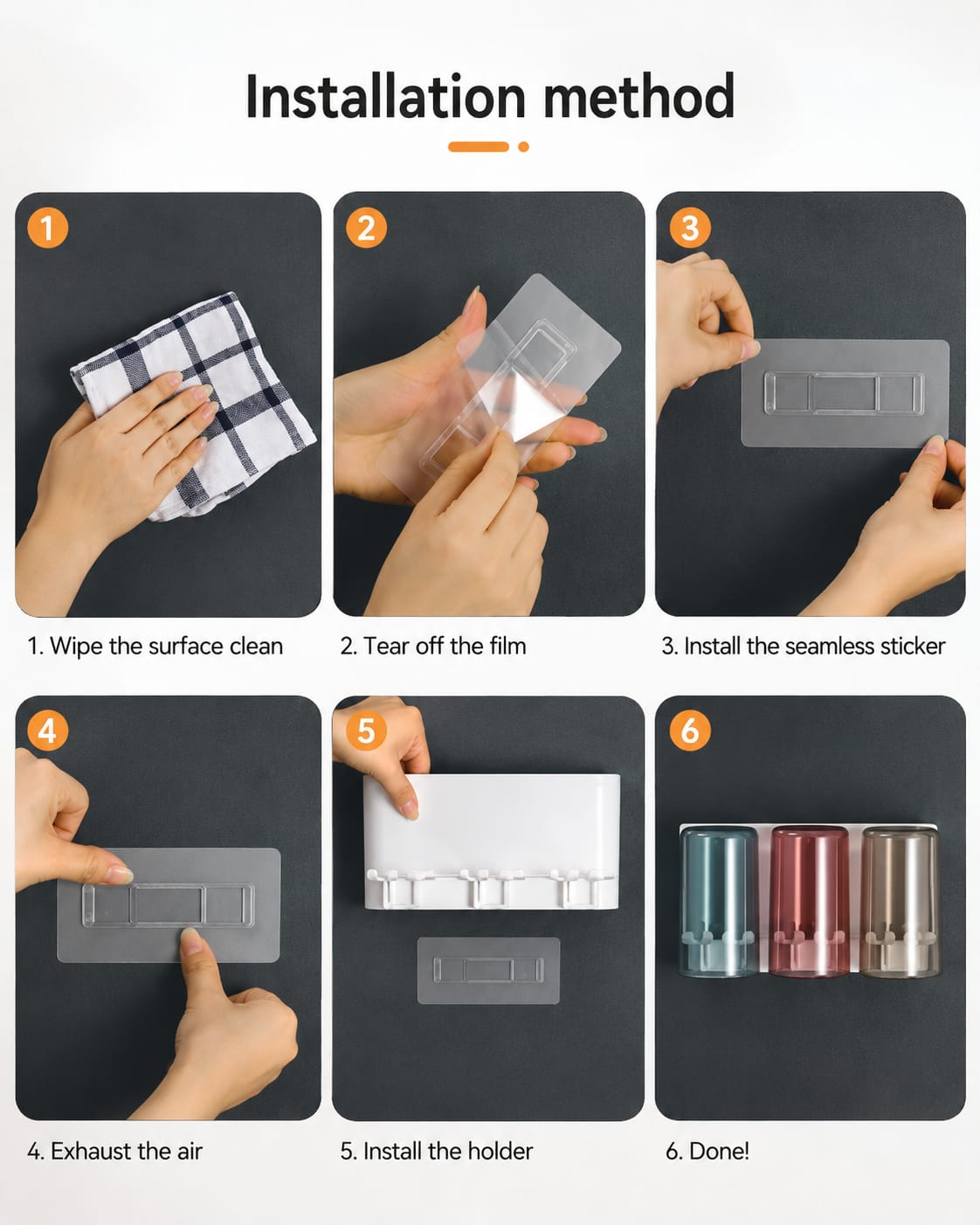 Installation method

1

2

3

1. Wipe the surface clean

2. Tear off the film

3. Install the seamless sticker

4

5

6

4. Exhaust the air

5. Install the holder

6. Done!